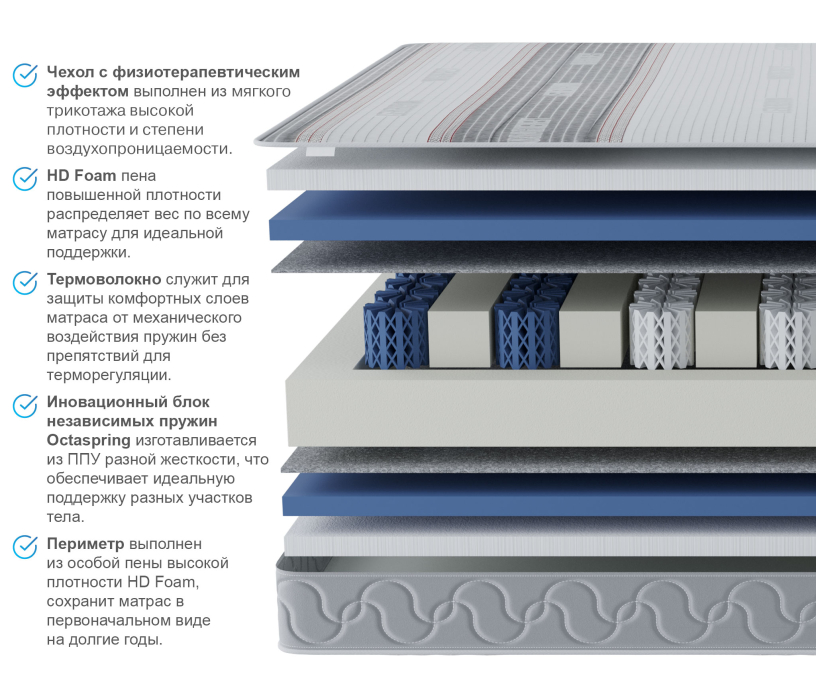 Чехол с физиотерапевтическим эффектом выполнен из мягкого трикотажа высокой плотности и степени воздухопроницаемости.

HD Foam пена повышенной плотности распределяет вес по всему матрасу для идеальной поддержки.

Термоволокно служит для защиты комфортных слоев матраса от механического воздействия пружин без препятствий для терморегуляции.

Иновационный блок независимых пружин Octaspring изготавливается из ППУ разной жесткости, что обеспечивает идеальную поддержку разных участков тела.

Периметр выполнен из особой пены высокой плотности HD Foam, сохранит матрас в первоначальном виде на долгие годы.